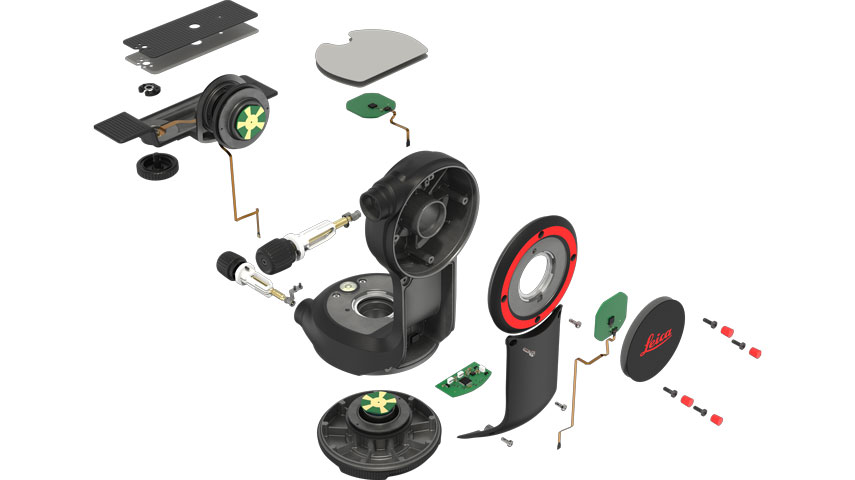 Leica