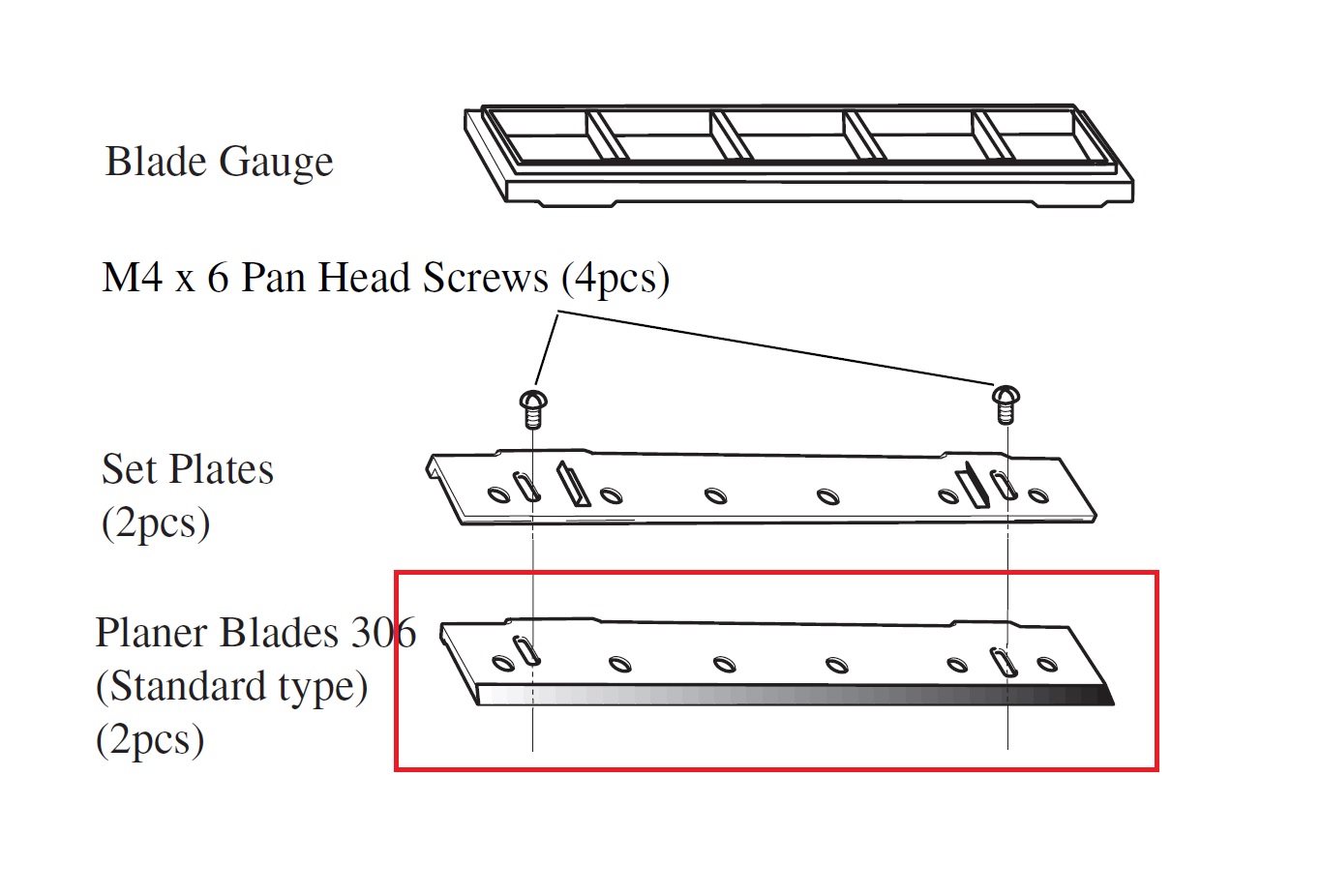 Blade Gauge

M4 x 6 Pan Head Screws (4pcs)

Set Plates
(2pcs)

Planer Blades 306
(Standard type)
(2pcs)