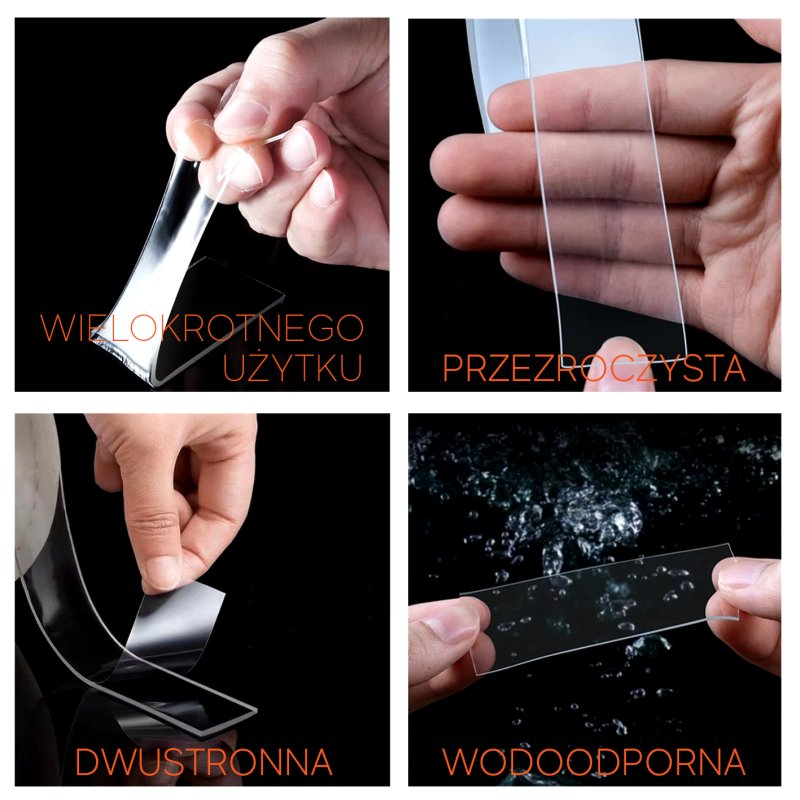 WIELOKROTNEGO UŻYTKU

PRZEZROCZYSTA

DWUSTRONNA

WODOODPORNA