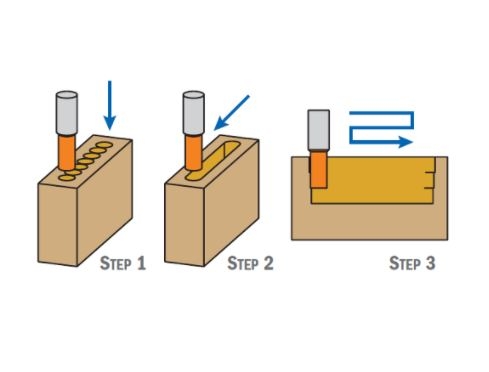 STEP 1

STEP 2

STEP 3