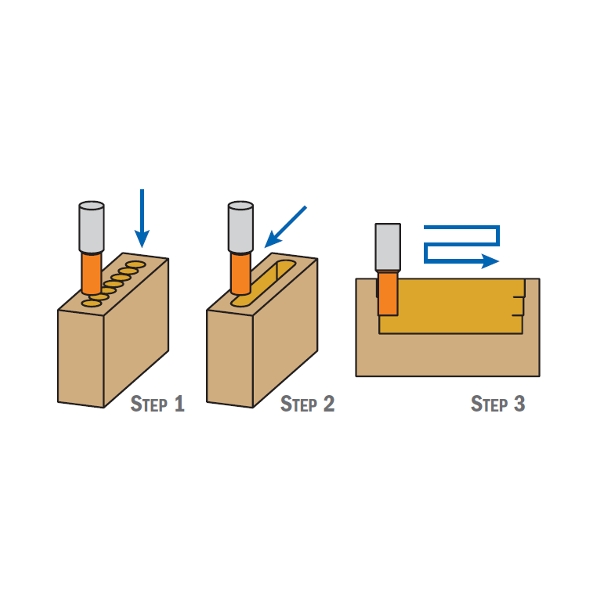 STEP 1

STEP 2

STEP 3