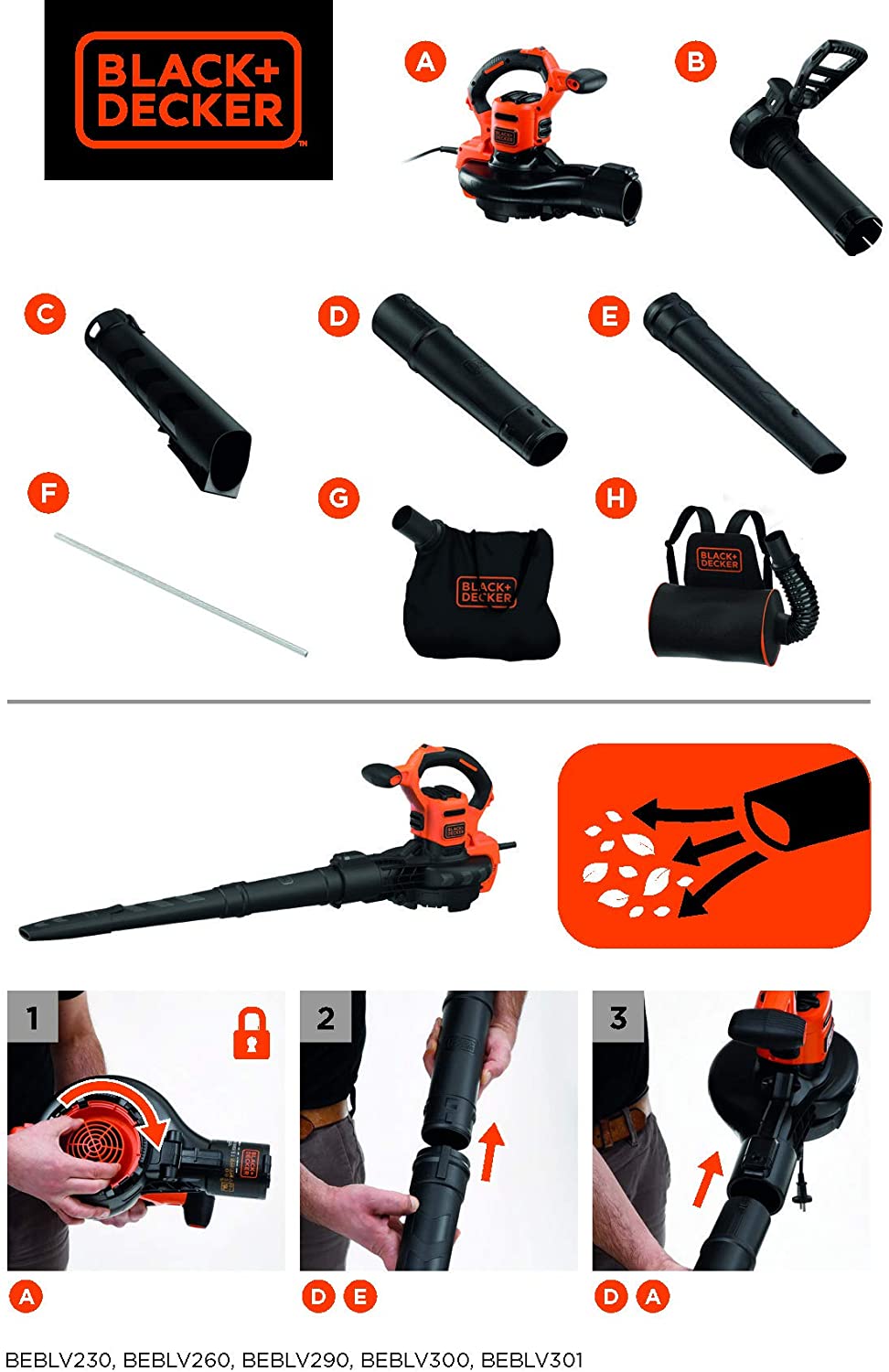 BLACK+ DECKER

A

B

C

D

E

F

G

BLACK+ DECKER

H

BLACK+ DECKER

1

2

3

A

D E

D A

BEBLV230, BEBLV260, BEBLV290, BEBLV300, BEBLV301